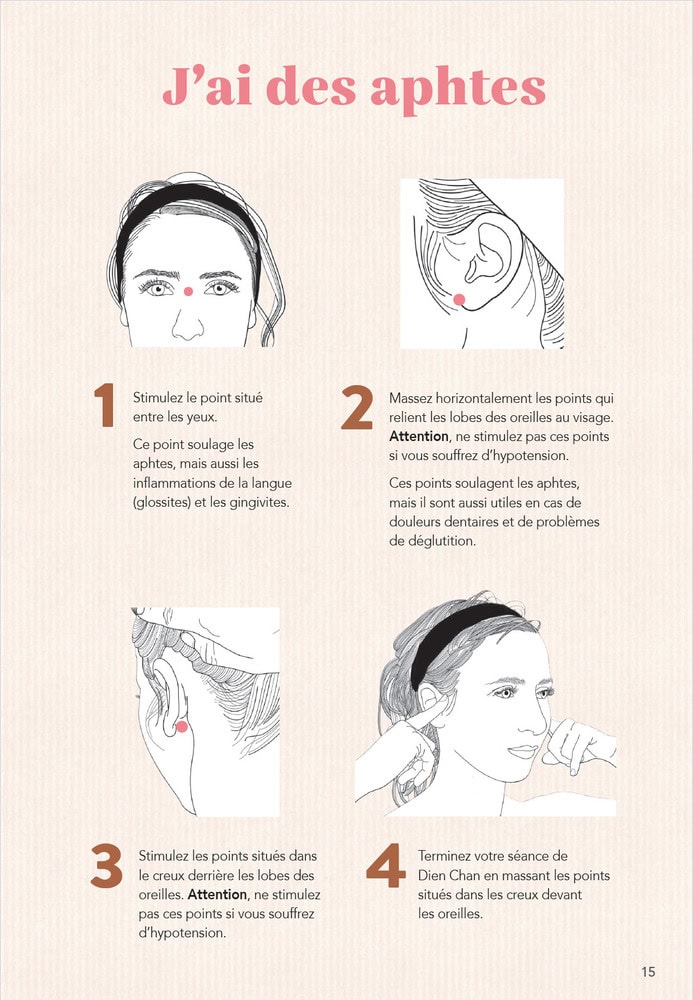 J'ai des aphtes

1 Stimulez le point situé entre les yeux.

Ce point soulage les aphtes, mais aussi les inflammations de la langue (glossites) et les gingivites.

2 Massez horizontalement les points qui relient les lobes des oreilles au visage. Attention, ne stimulez pas ces points si vous souffrez d'hypotension.

Ces points soulagent les aphtes, mais il sont aussi utiles en cas de douleurs dentaires et de problèmes de déglutition.

3 Stimulez les points situés dans le creux derrière les lobes des oreilles. Attention, ne stimulez pas ces points si vous souffrez d'hypotension.

4 Terminez votre séance de Dien Chan en massant les points situés dans les creux devant les oreilles.

15