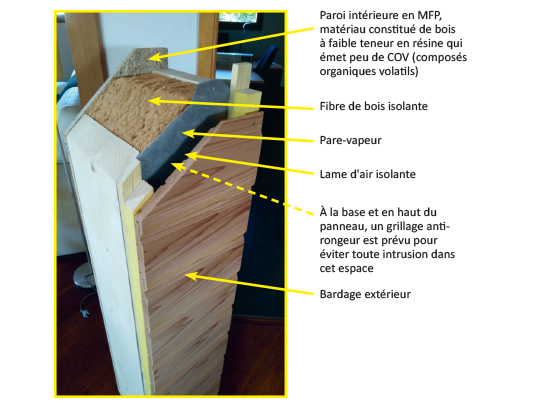 Paroi intérieure en MFP, matériau constitué de bois à faible teneur en résine qui émet peu de COV (composés organiques volatils)

Fibre de bois isolante

Pare-vapeur

Lame d'air isolante

À la base et en haut du panneau, un grillage anti-rongeur est prévu pour éviter toute intrusion dans cet espace

Bardage extérieur